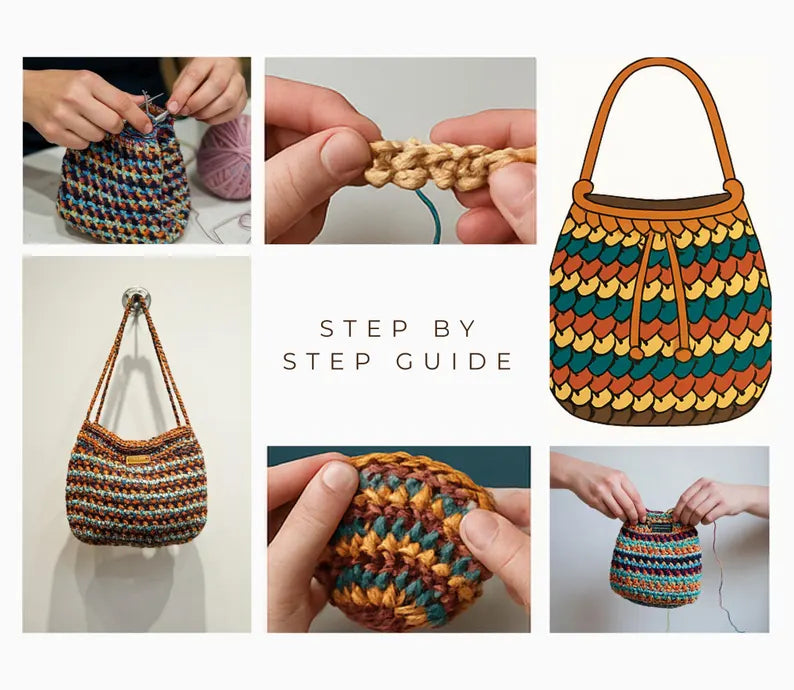 STEP BY
STEP GUIDE