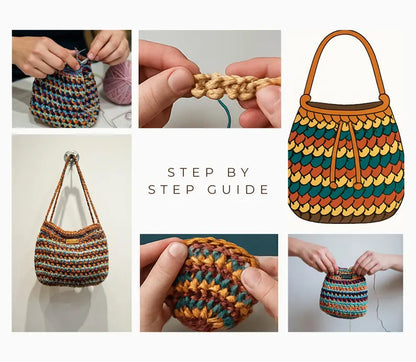 STEP BY
STEP GUIDE